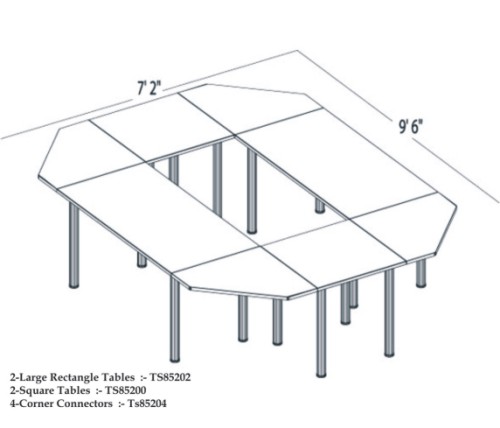 7' 2"

9' 6"

2-Large Rectangle Tables :- TS85202
2-Square Tables :- TS85200
4-Corner Connectors :- Ts85204